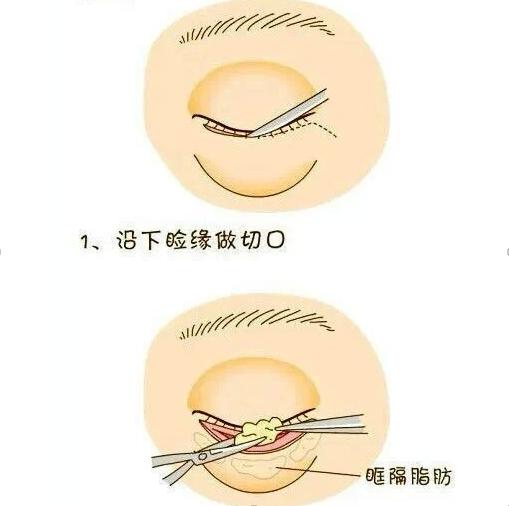 1、沿下睑缘做切口

眶隔脂肪