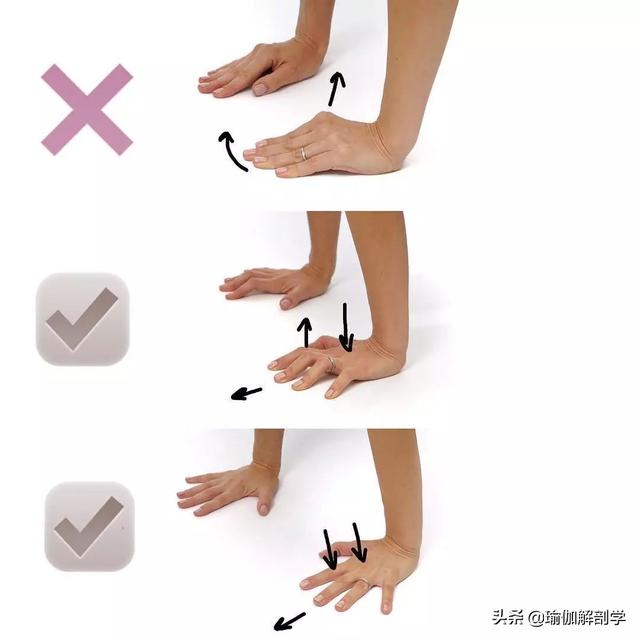 头条 @瑜伽解剖学