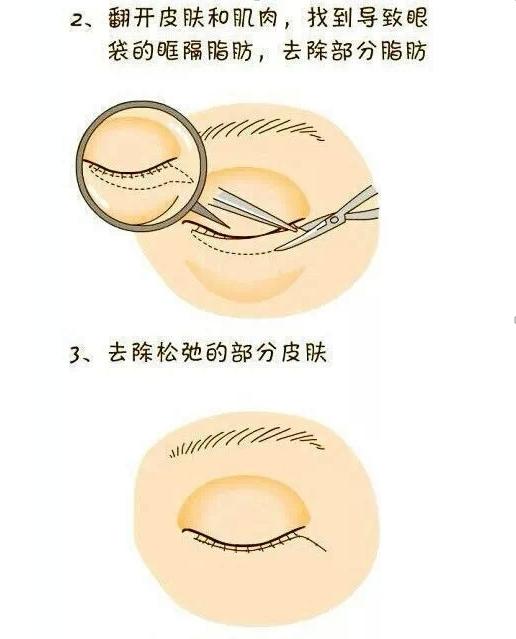 2、翻开皮肤和肌肉，找到导致眼袋的眶隔脂肪，去除部分脂肪

3、去除松弛的部分皮肤