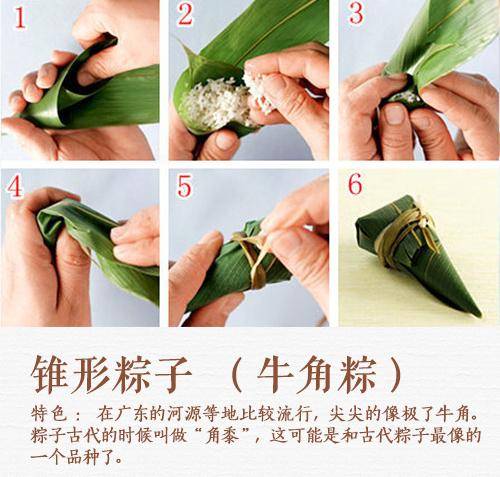 1

2

3

4

5

6

锥形粽子 （牛角粽）

特色： 在广东的河源等地比较流行，尖尖的像极了牛角。粽子古代的时候叫做“角黍”，这可能是和古代粽子最像的一个品种了。