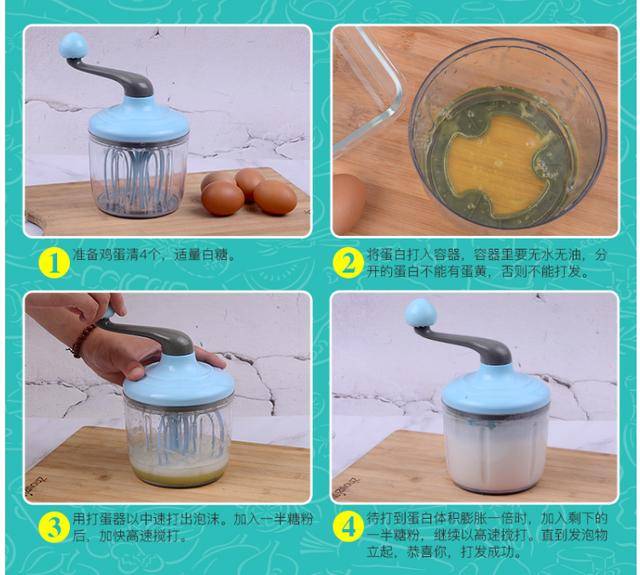 1 准备鸡蛋清4个，适量白糖。

2 将蛋白打入容器，容器里要无水无油，分开的蛋白不能有蛋黄，否则不能打发。

3 用打蛋器以中速打出泡沫。加入一半糖粉后，加快高速搅打。

4 待打到蛋白体积膨胀一倍时，加入剩下的一半糖粉，继续以高速搅打。直到发泡物立起，恭喜你，打发成功。